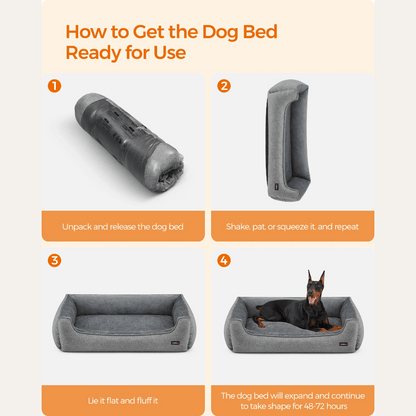 How to Get the Dog Bed Ready for Use

1

Unpack and release the dog bed

2

Shake, pat, or squeeze it, and repeat

3

Lie it flat and fluff it

4

The dog bed will expand and continue to take shape for 48-72 hours