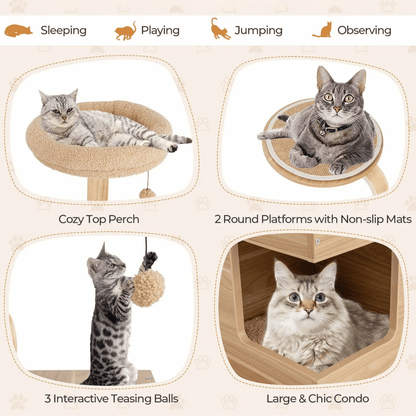 Sleeping Playing Jumping Observing

Cozy Top Perch

2 Round Platforms with Non-slip Mats

3 Interactive Teasing Balls

Large & Chic Condo