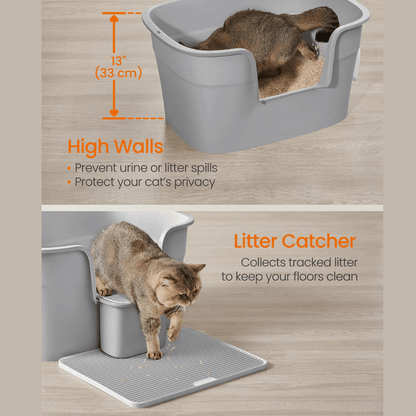 13"
(33 cm)

High Walls

• Prevent urine or litter spills
• Protect your cat's privacy

Litter Catcher

Collects tracked litter to keep your floors clean