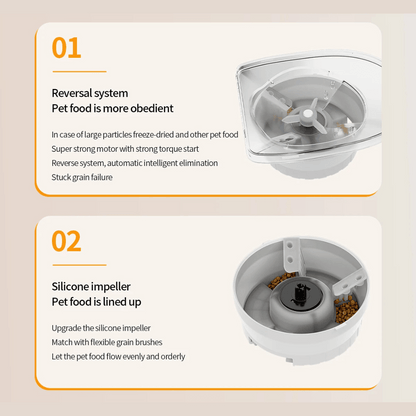 01

Reversal system
Pet food is more obedient

In case of large particles freeze-dried and other pet food
Super strong motor with strong torque start
Reverse system, automatic intelligent elimination
Stuck grain failure

02

Silicone impeller
Pet food is lined up

Upgrade the silicone impeller
Match with flexible grain brushes
Let the pet food flow evenly and orderly