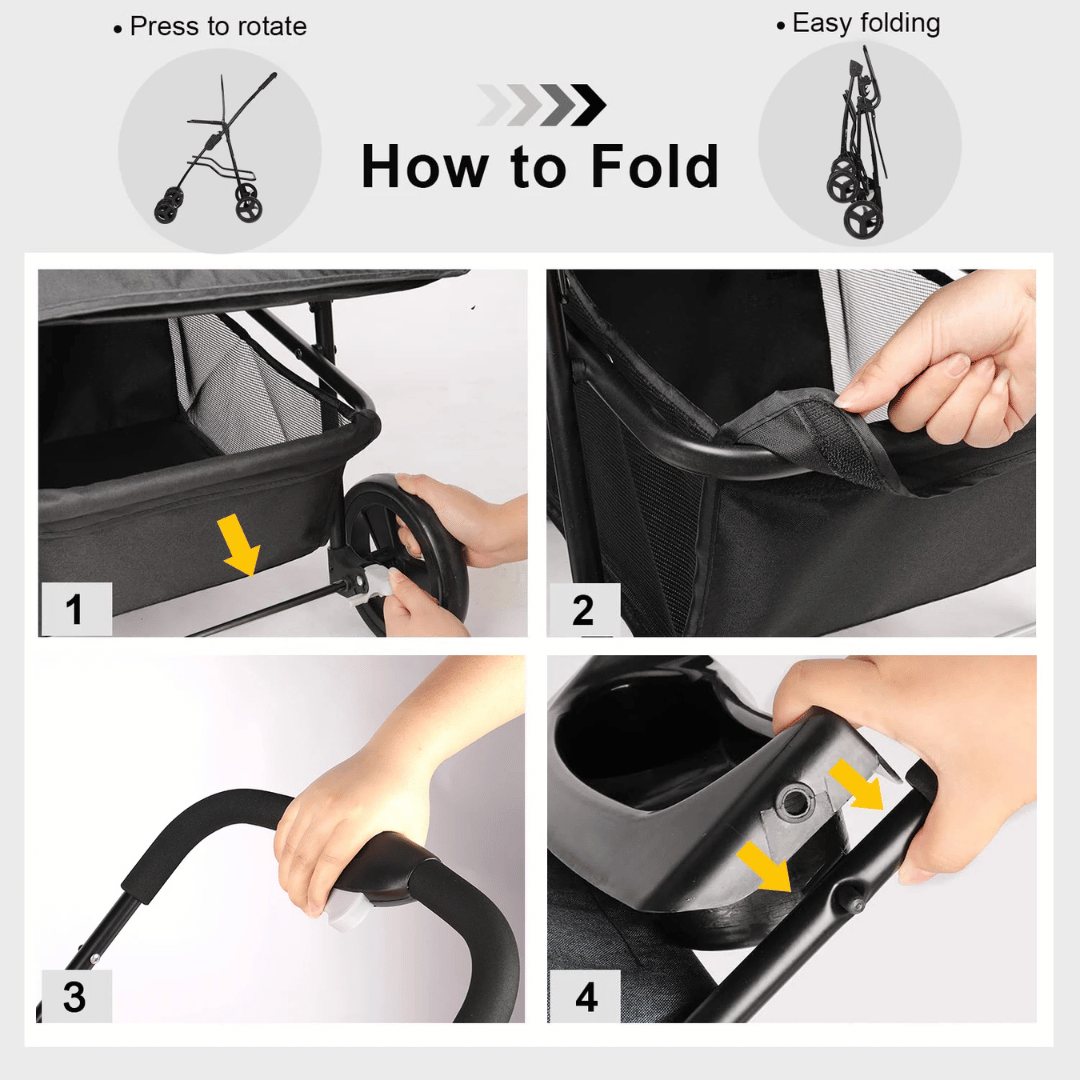 • Press to rotate

How to Fold

• Easy folding

1

2

3

4