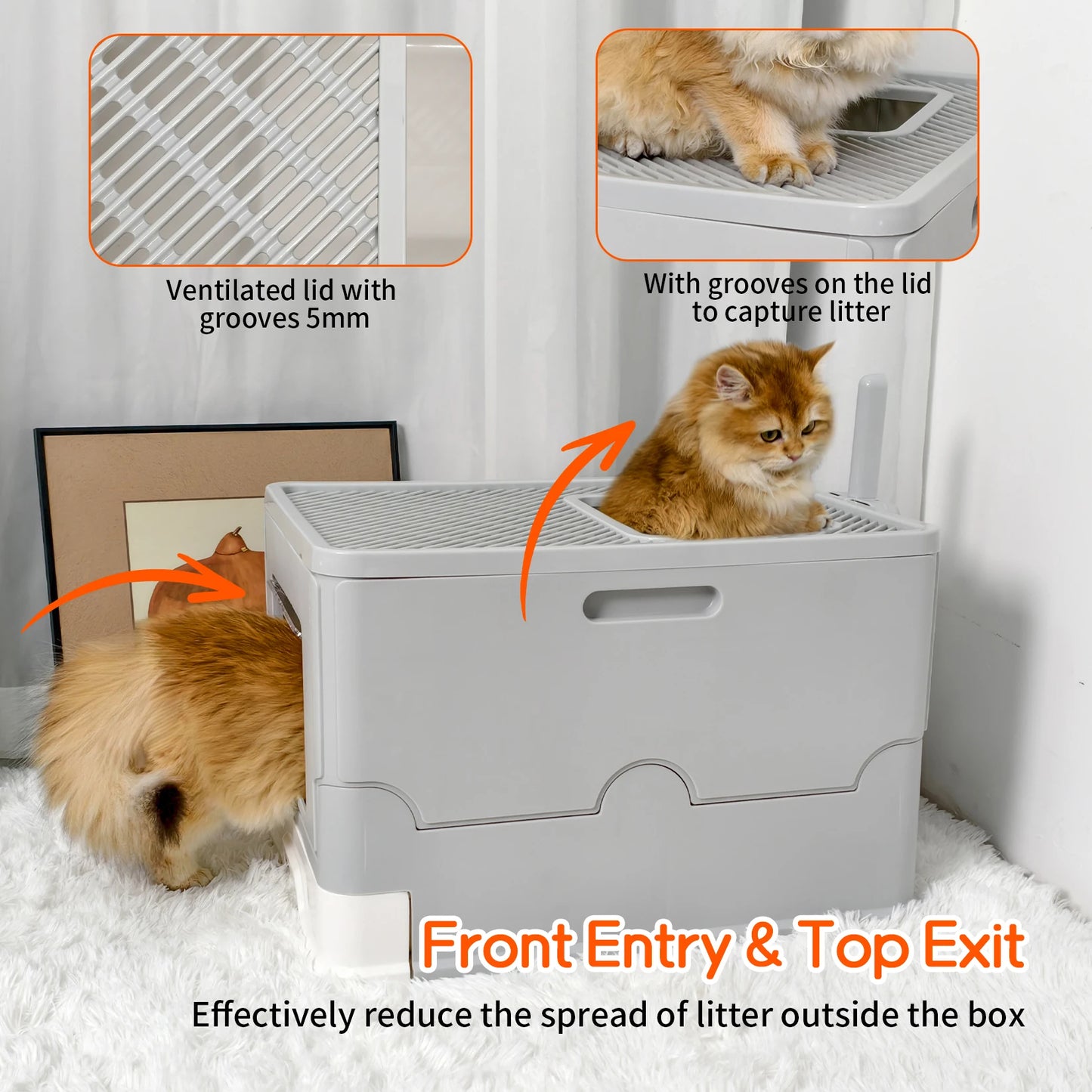 Ventilated lid with grooves 5mm

With grooves on the lid to capture litter

Front Entry & Top Exit

Effectively reduce the spread of litter outside the box