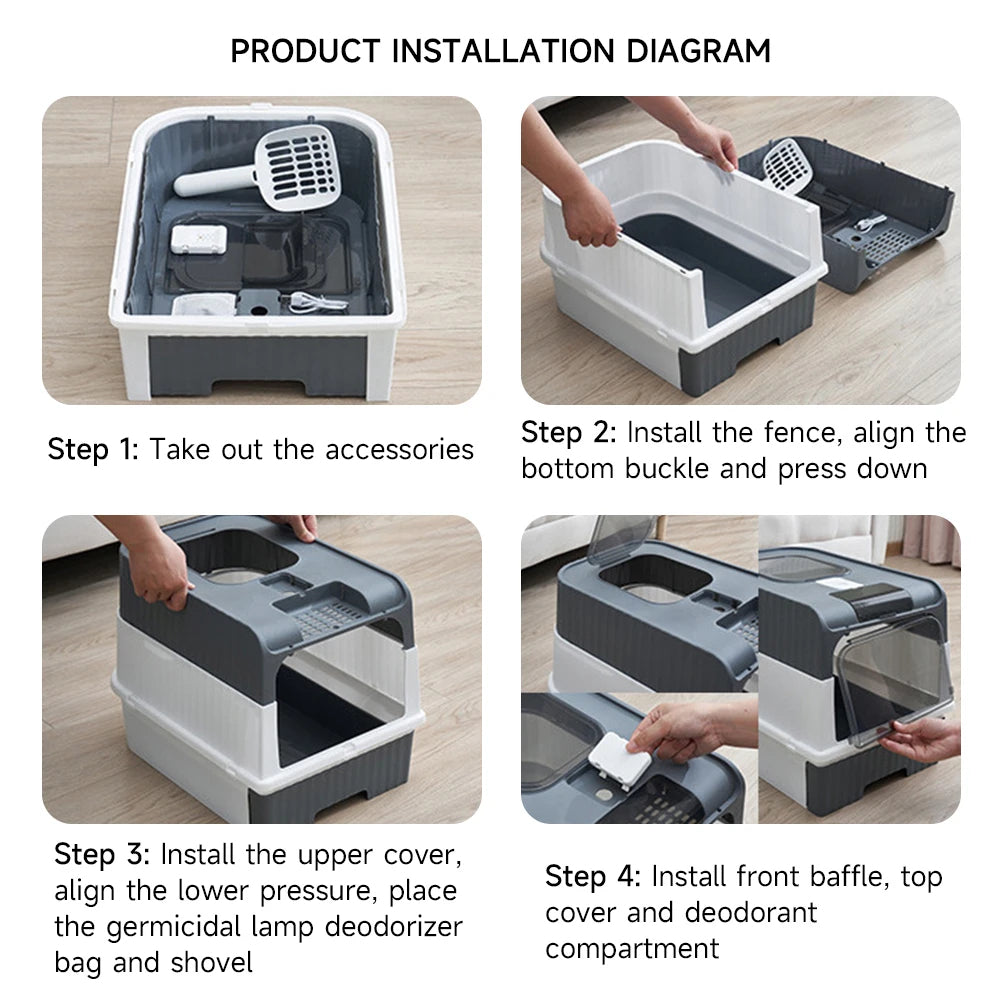 PRODUCT INSTALLATION DIAGRAM

Step 1: Take out the accessories

Step 2: Install the fence, align the bottom buckle and press down

Step 3: Install the upper cover, align the lower pressure, place the germicidal lamp deodorizer bag and shovel

Step 4: Install front baffle, top cover and deodorant compartment