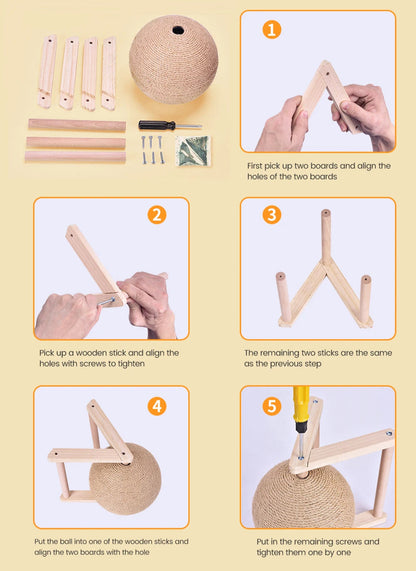 1

First pick up two boards and align the holes of the two boards

2

Pick up a wooden stick and align the holes with screws to tighten

3

The remaining two sticks are the same as the previous step

4

Put the ball into one of the wooden sticks and align the two boards with the hole

5

Put in the remaining screws and tighten them one by one