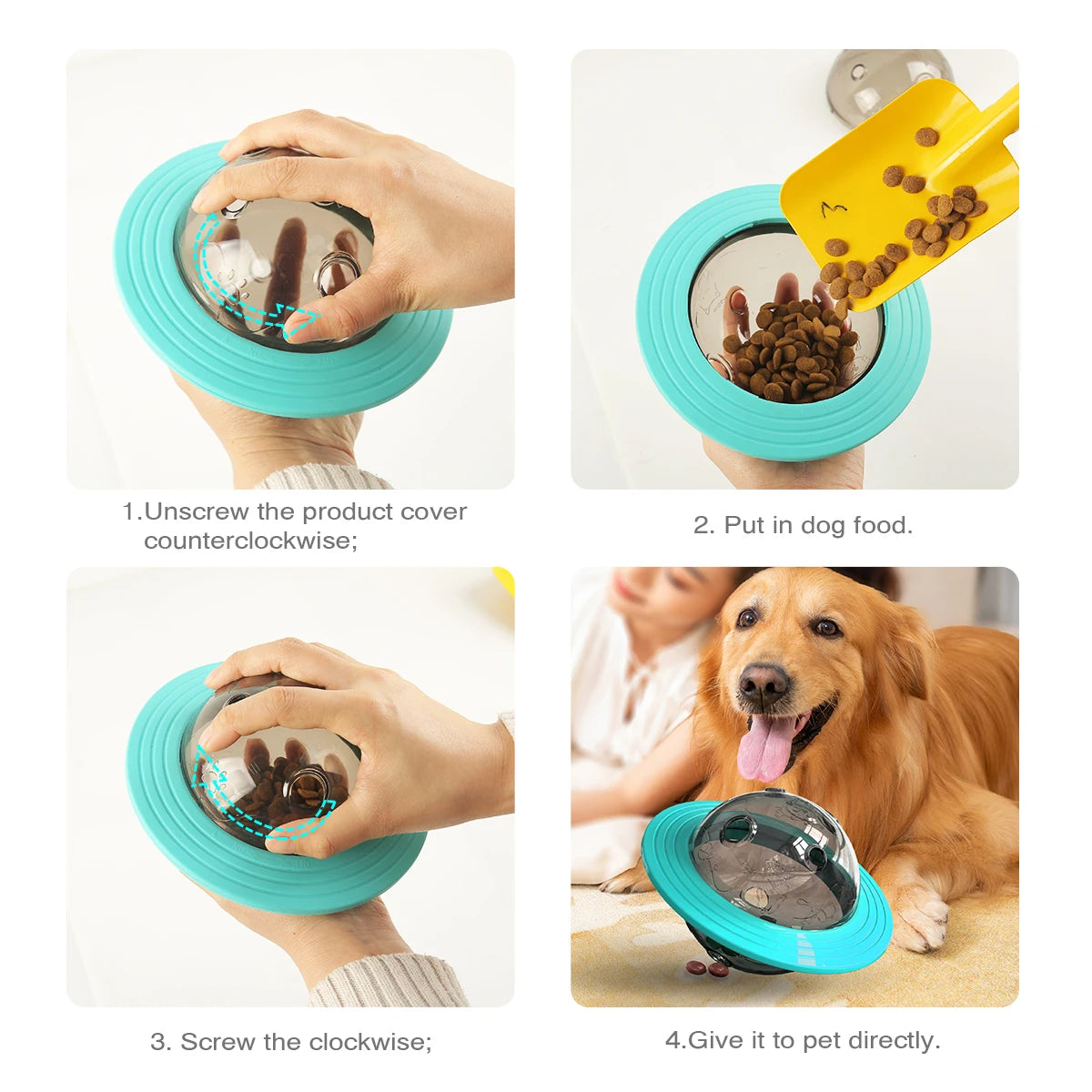 1.Unscrew the product cover counterclockwise;

2. Put in dog food.

3. Screw the clockwise;

4.Give it to pet directly.