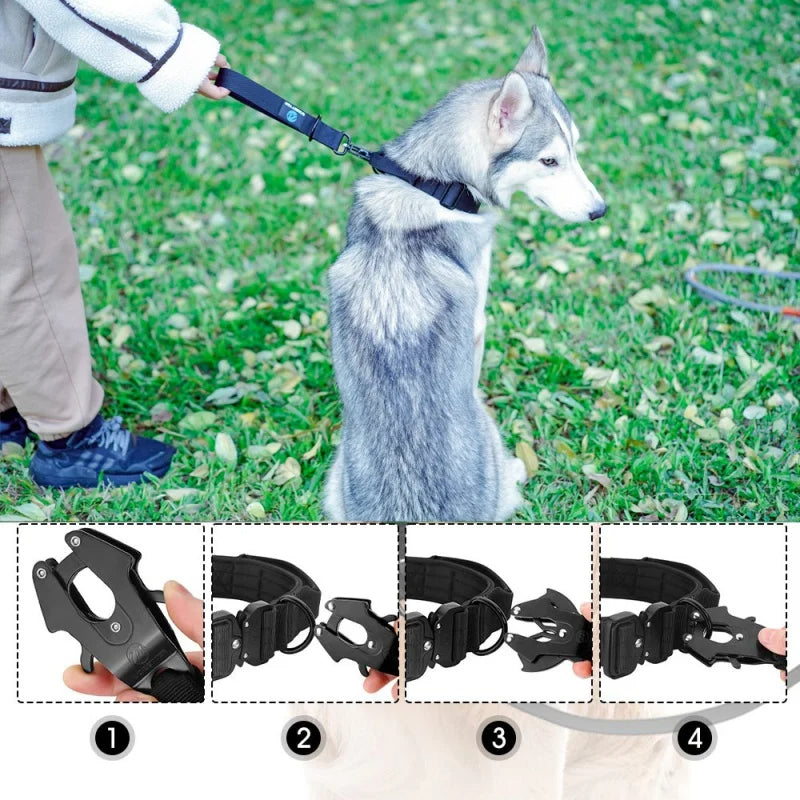 1

2

3

4